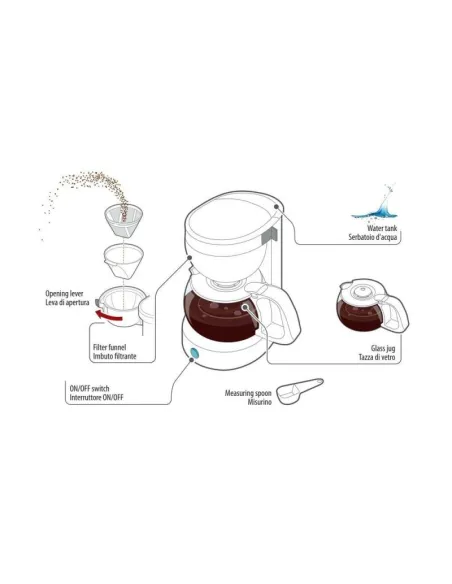 Water tank
Serbatoio d'acqua

Opening lever
Leva di apertura

Filter funnel
Imbuto filtrante

Glass jug
Tazza di vetro

ON/OFF switch
Interruttore ON/OFF

Measuring spoon
Misurino