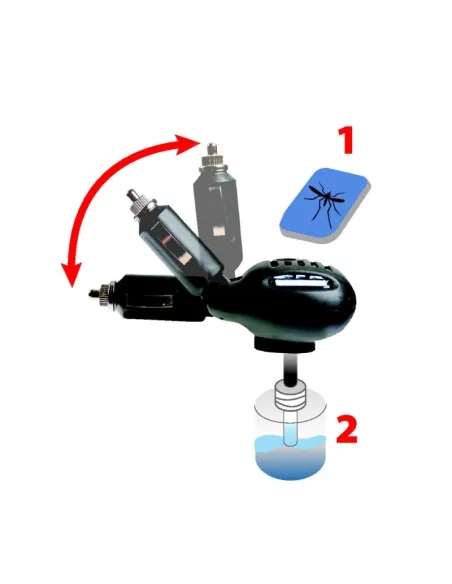 1

2