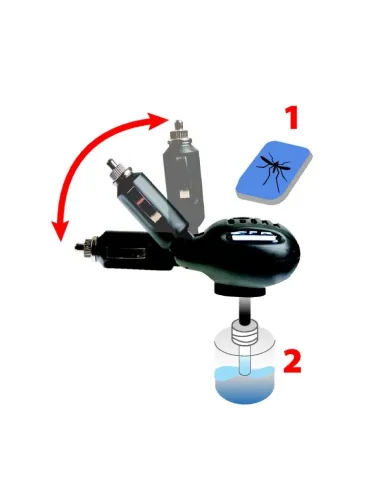 1

2